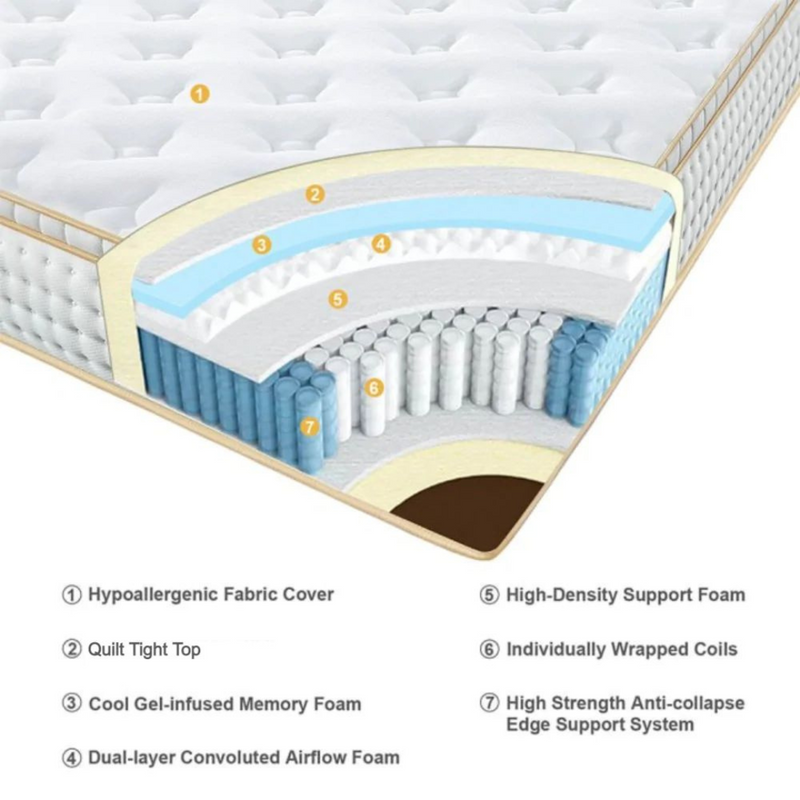 1

2

3

4

5

6

7

① Hypoallergenic Fabric Cover

② Quilt Tight Top

③ Cool Gel-infused Memory Foam

④ Dual-layer Convoluted Airflow Foam

⑤ High-Density Support Foam

⑥ Individually Wrapped Coils

⑦ High Strength Anti-collapse Edge Support System