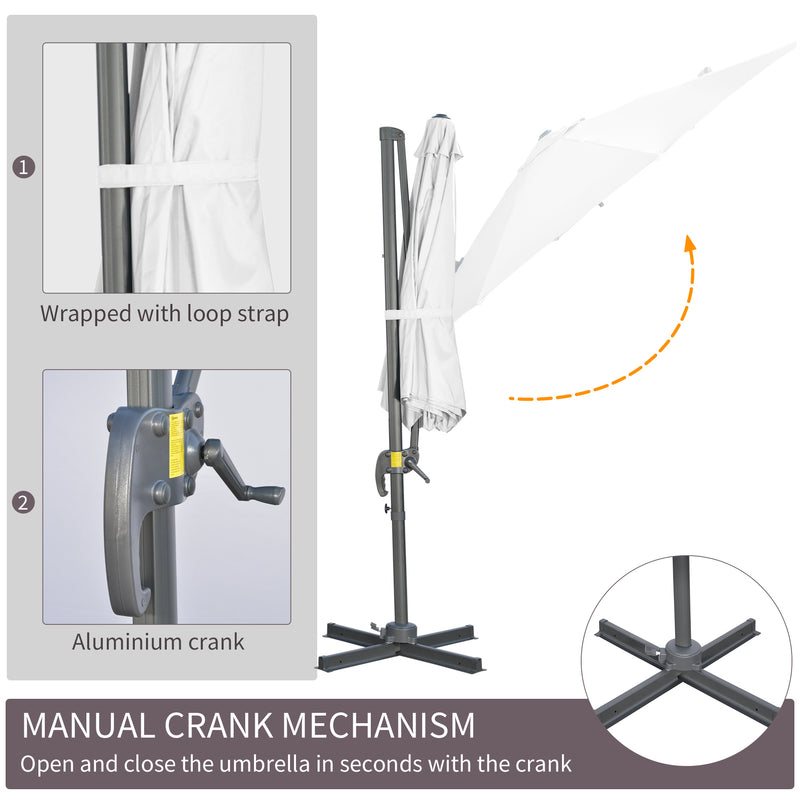 1

Wrapped with loop strap

2

Aluminium crank

MANUAL CRANK MECHANISM

Open and close the umbrella in seconds with the crank