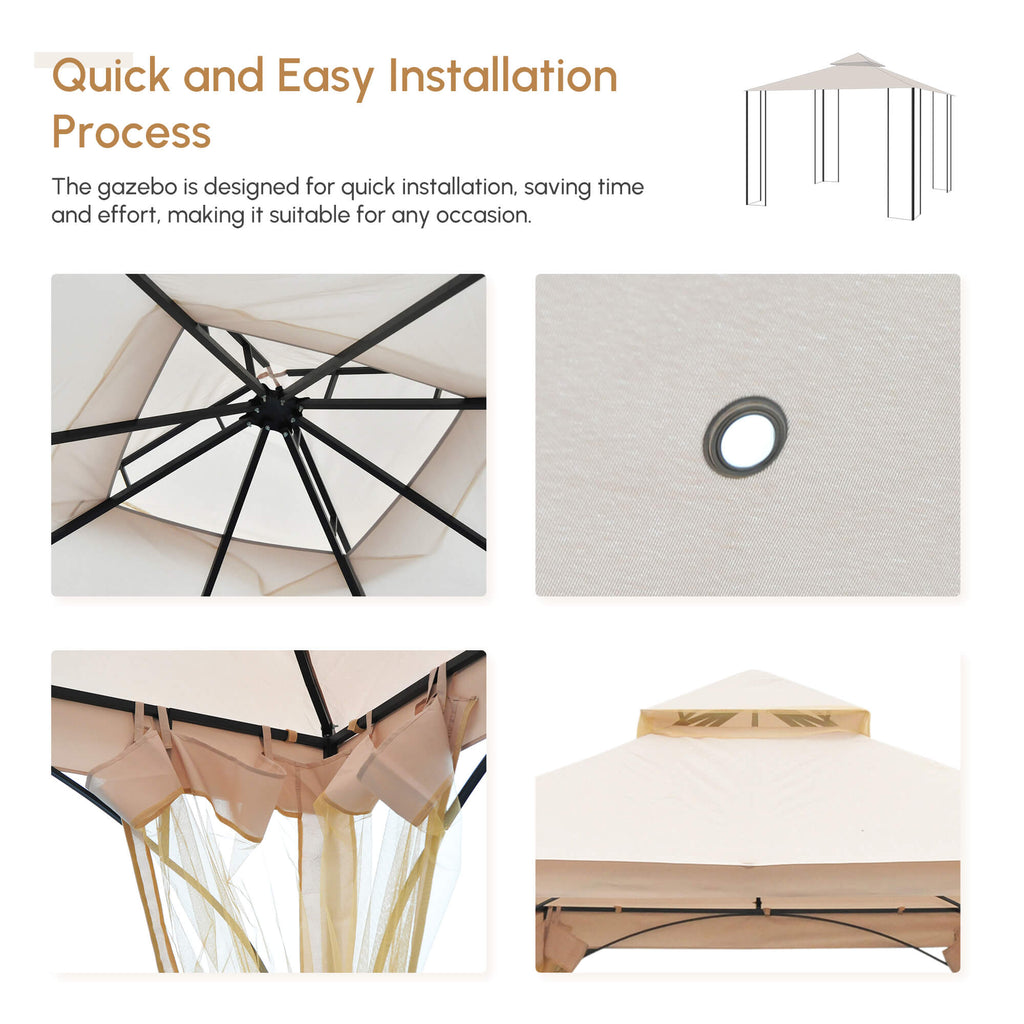 Quick and Easy Installation Process

The gazebo is designed for quick installation, saving time and effort, making it suitable for any occasion.