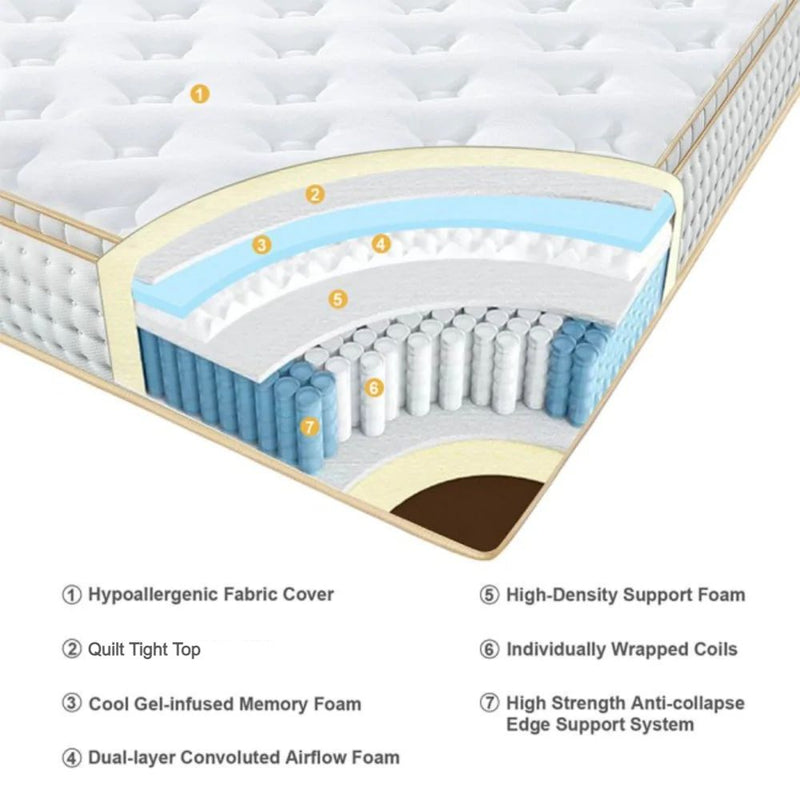 1
2
3
4
5
6
7

① Hypoallergenic Fabric Cover

② Quilt Tight Top

③ Cool Gel-infused Memory Foam

④ Dual-layer Convoluted Airflow Foam

⑤ High-Density Support Foam

⑥ Individually Wrapped Coils

⑦ High Strength Anti-collapse Edge Support System