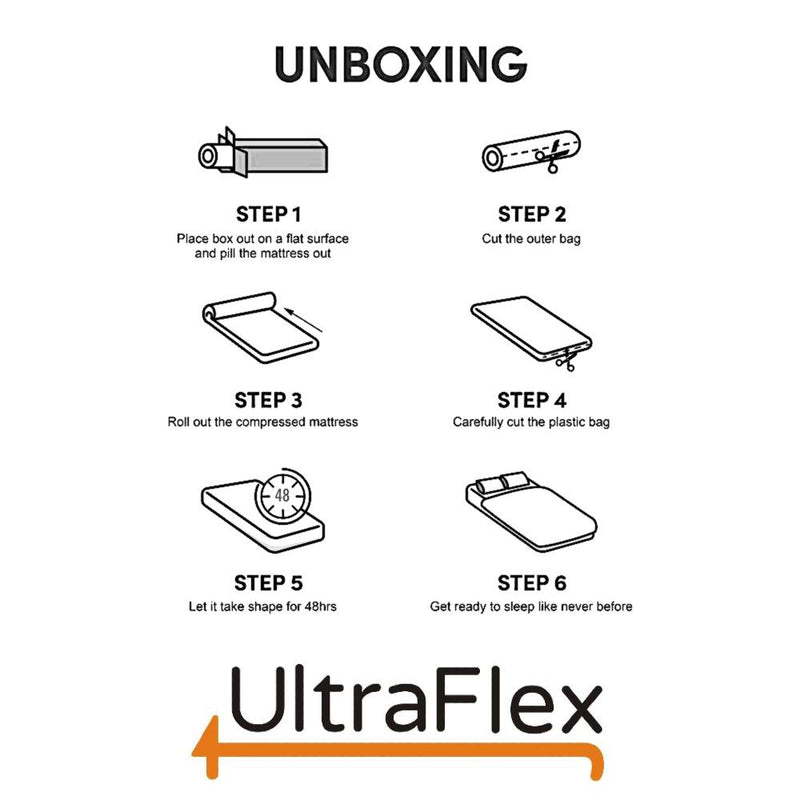 UNBOXING

STEP 1
Place box out on a flat surface and pill the mattress out

STEP 2
Cut the outer bag

STEP 3
Roll out the compressed mattress

STEP 4
Carefully cut the plastic bag

48

STEP 5
Let it take shape for 48hrs

STEP 6
Get ready to sleep like never before

UltraFlex