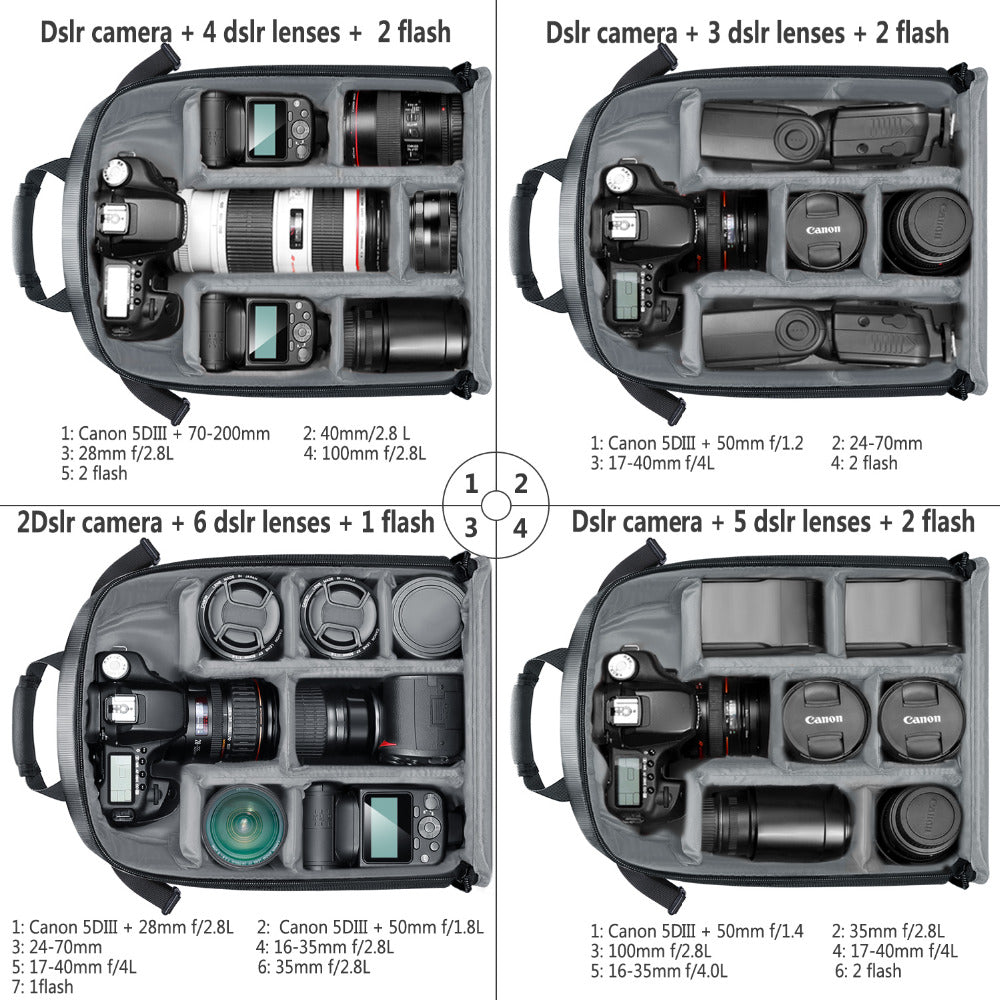 Dslr camera + 4 dslr lenses + 2 flash

1: Canon 5DIII + 70-200mm 2: 40mm/2.8 L
3: 28mm f/2.8L 4: 100mm f/2.8L
5: 2 flash

Dslr camera + 3 dslr lenses + 2 flash

Canon
Canon

1: Canon 5DIII + 50mm f/1.2 2: 24-70mm
3: 17-40mm f/4L 4: 2 flash

1 2
3 4

2Dslr camera + 6 dslr lenses + 1 flash

1: Canon 5DIII + 28mm f/2.8L 2: Canon 5DIII + 50mm f/1.8L
3: 24-70mm 4: 16-35mm f/2.8L
5: 17-40mm f/4L 6: 35mm f/2.8L
7: 1flash

Dslr camera + 5 dslr lenses + 2 flash

Canon
Canon
Canon

1: Canon 5DIII + 50mm f/1.4 2: 35mm f/2.8L
3: 100mm f/2.8L 4: 17-40mm f/4L
5: 16-35mm f/4.0L 6: 2 flash